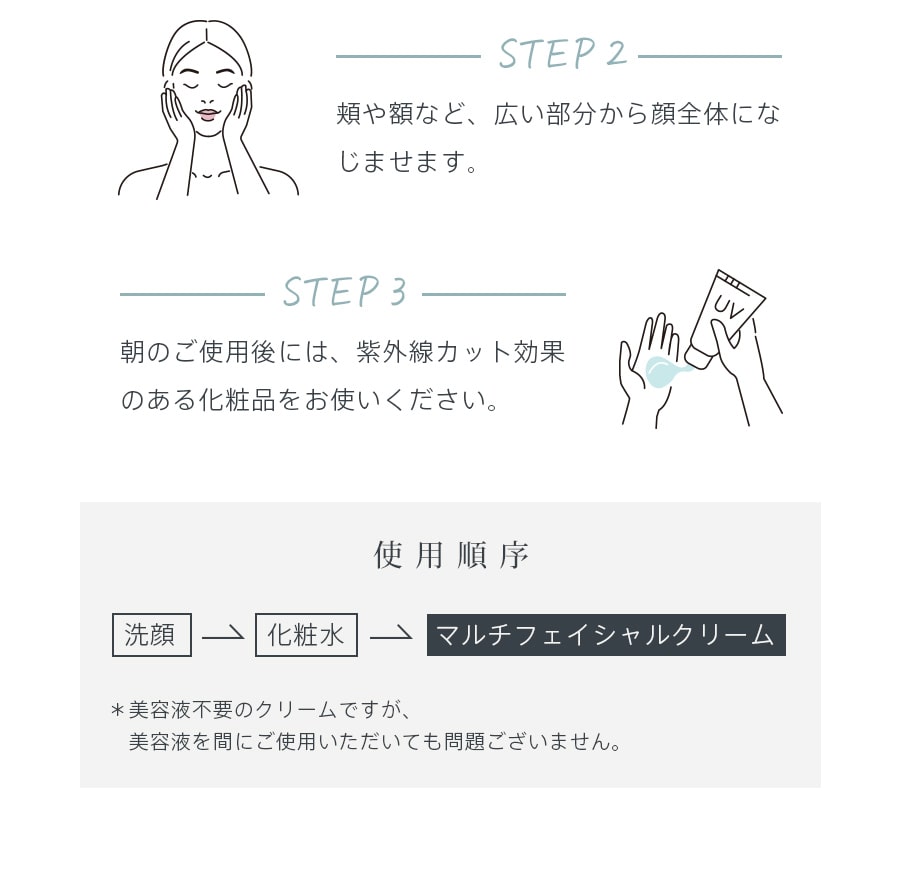 STEP 2

頬や額など、広い部分から顔全体になじませます。

STEP 3

朝のご使用後には、紫外線カット効果のある化粧品をお使いください。

UV

使用順序

洗顔 → 化粧水 → マルチフェイシャルクリーム

＊美容液不要のクリームですが、
美容液を間にご使用いただいても問題ございません。